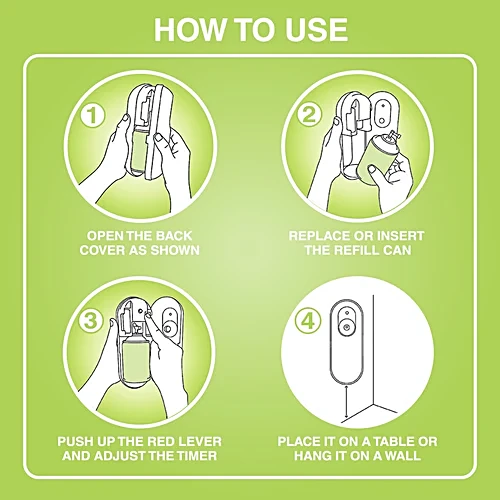 HOW TO USE

1

OPEN THE BACK COVER AS SHOWN

2

REPLACE OR INSERT THE REFILL CAN

3

PUSH UP THE RED LEVER AND ADJUST THE TIMER

4

PLACE IT ON A TABLE OR HANG IT ON A WALL